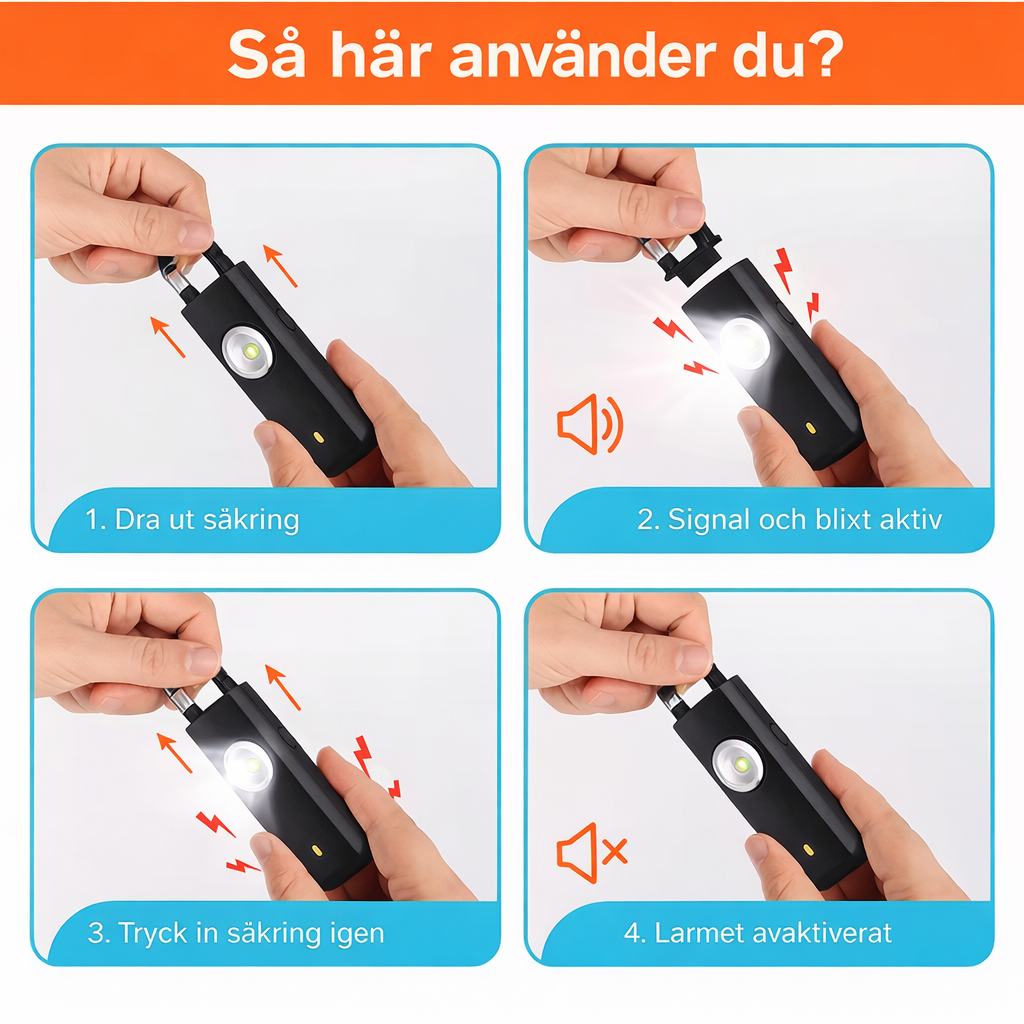 Så här använder du?

1. Dra ut säkring

2. Signal och blixt aktiv

3. Tryck in säkring igen

4. Larmet avaktiverat